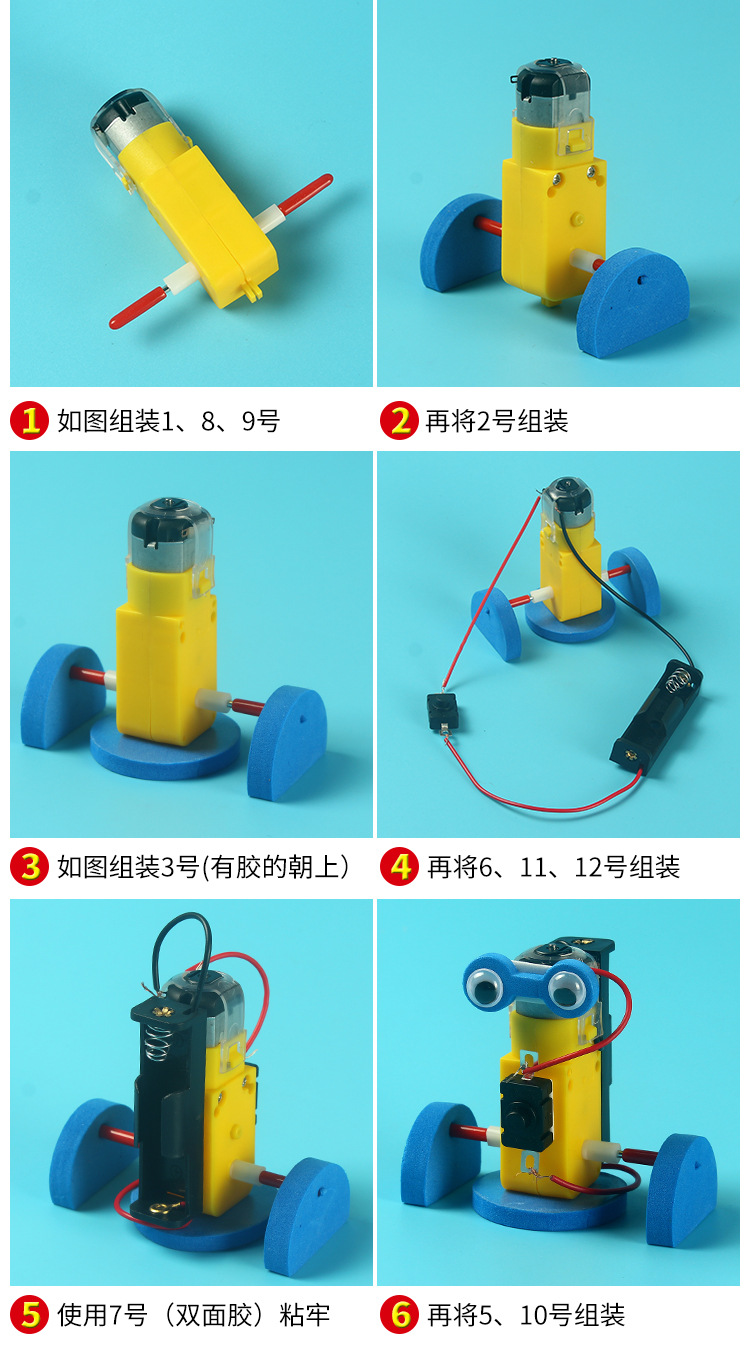 1 如图组装1、8、9号

2 再将2号组装

3 如图组装3号(有胶的朝上)

4 再将6、11、12号组装

5 使用7号（双面胶）粘牢

6 再将5、10号组装